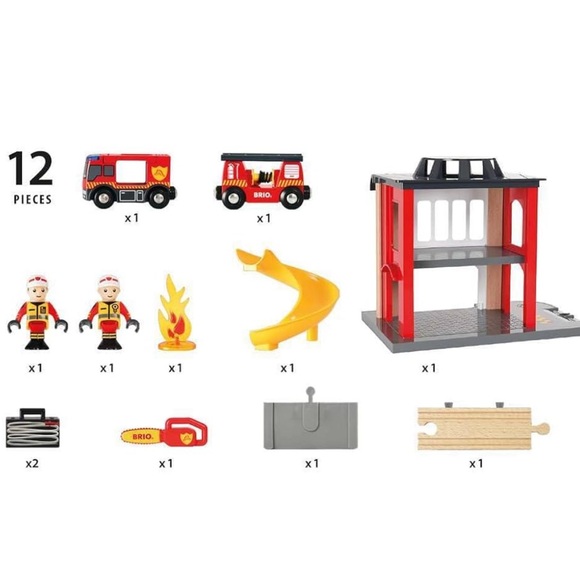 12
PIECES

x1

BRIO

x1

x1

x1

x1

x1

x1

x2

BRIO

x1

x1

x1